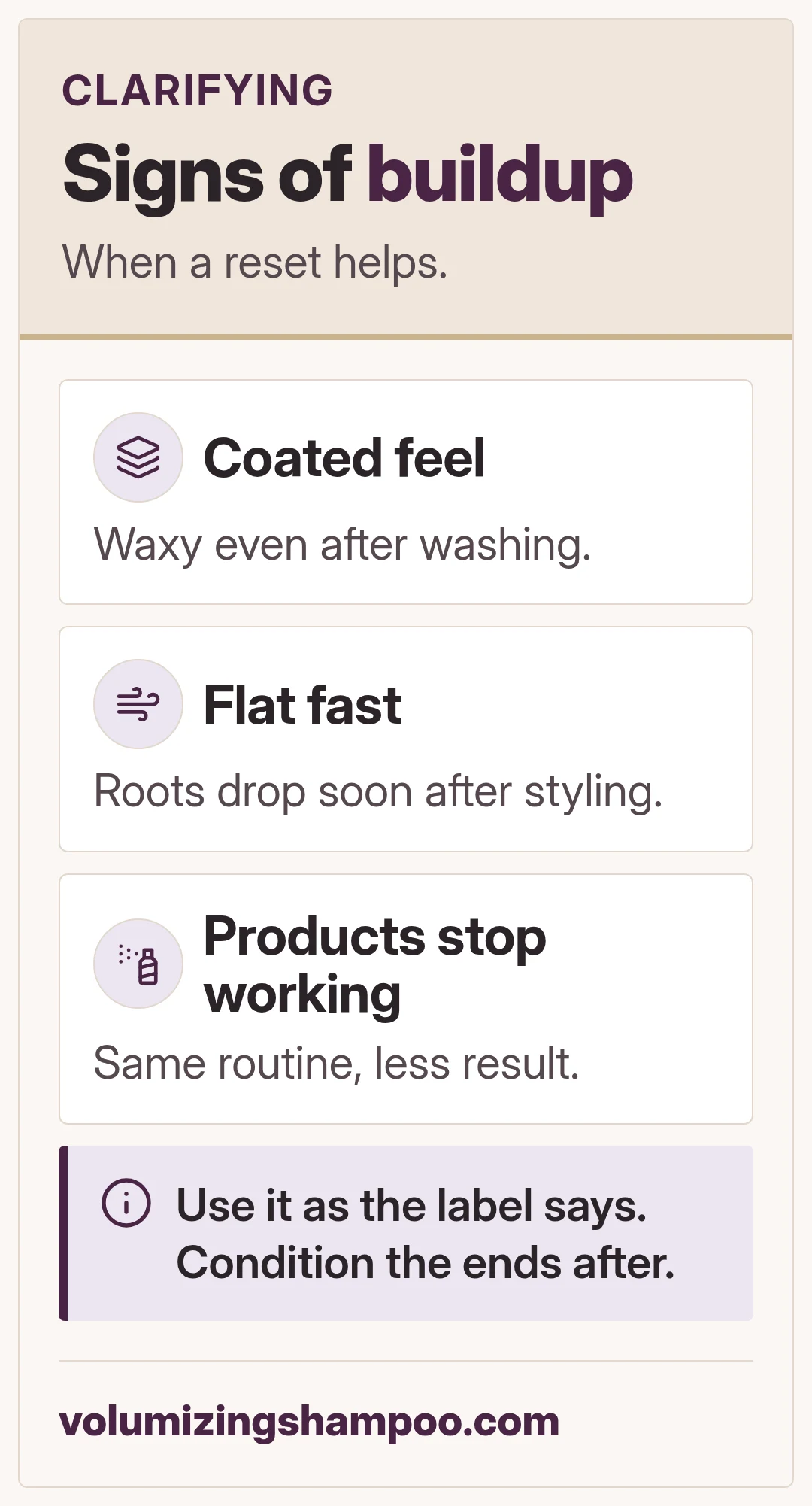 CLARIFYING

Signs of buildup

When a reset helps.

Coated feel

Waxy even after washing.

Flat fast

Roots drop soon after styling.

Products stop working

Same routine, less result.

Use it as the label says. Condition the ends after.

volumizingshampoo.com